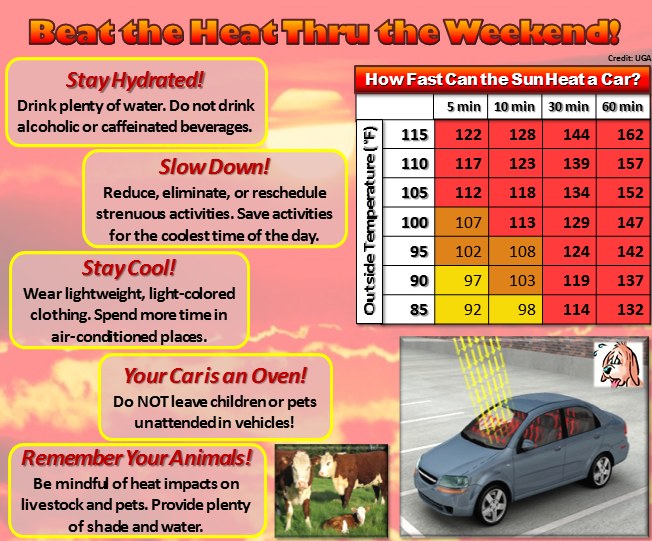 Beat the Heat Thru the Weekend!

Credit: UGA

Stay Hydrated!
Drink plenty of water. Do not drink alcoholic or caffeinated beverages.

Slow Down!
Reduce, eliminate, or reschedule strenuous activities. Save activities for the coolest time of the day.

Stay Cool!
Wear lightweight, light-colored clothing. Spend more time in air-conditioned places.

Your Car is an Oven!
Do NOT leave children or pets unattended in vehicles!

Remember Your Animals!
Be mindful of heat impacts on livestock and pets. Provide plenty of shade and water.

How Fast Can the Sun Heat a Car?

Outside Temperature (°F)

| | 5 min | 10 min | 30 min | 60 min |
|---|---|---|---|---|
| 115 | 122 | 128 | 144 | 162 |
| 110 | 117 | 123 | 139 | 157 |
| 105 | 112 | 118 | 134 | 152 |
| 100 | 107 | 113 | 129 | 147 |
| 95 | 102 | 108 | 124 | 142 |
| 90 | 97 | 103 | 119 | 137 |
| 85 | 92 | 98 | 114 | 132 |